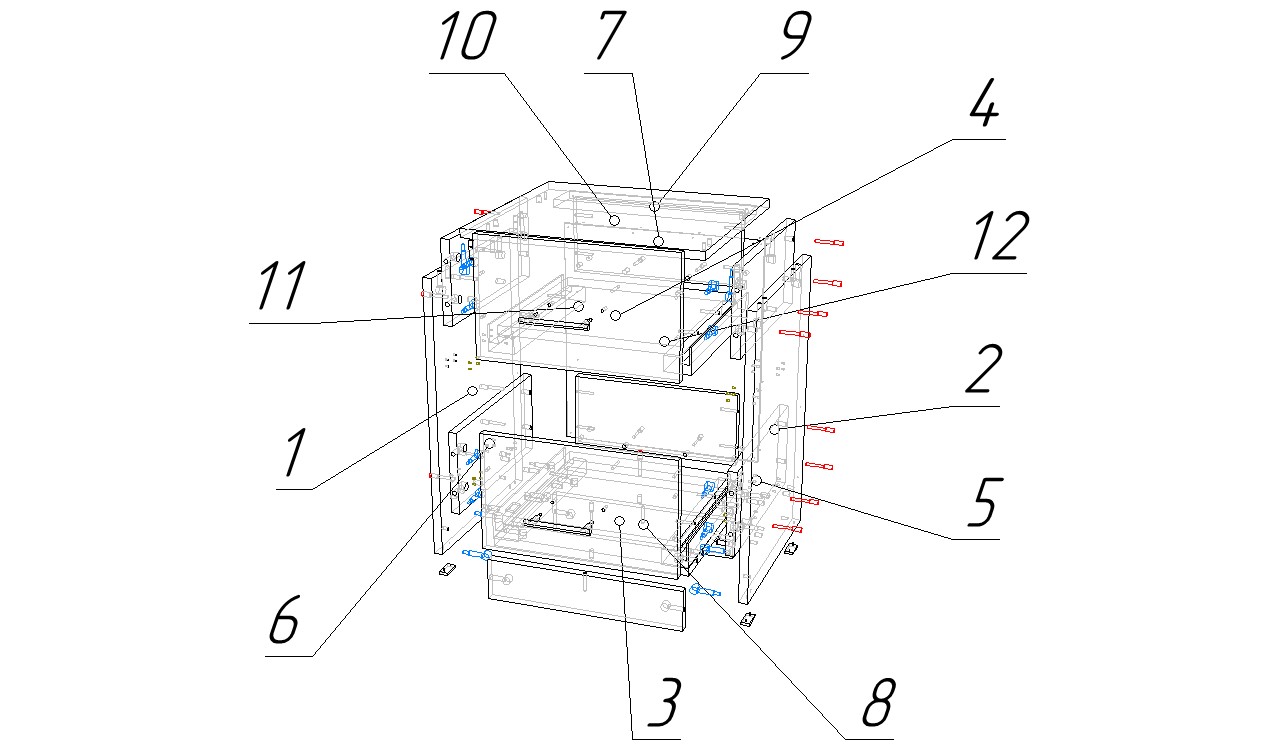 10
7
9
4
12
11
2
1
5
6
3
8