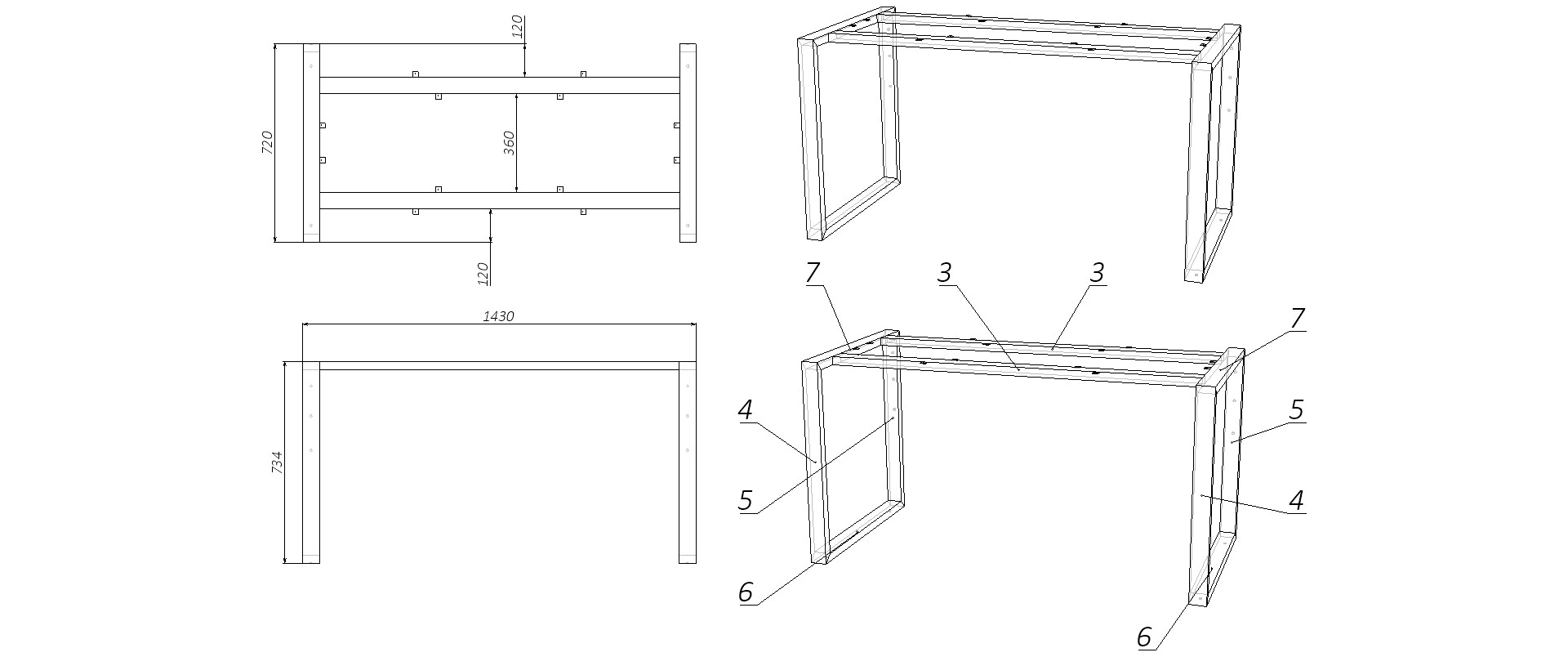 120
720
360
120
1430
734
7
3
3
7
4
5
5
4
6
6