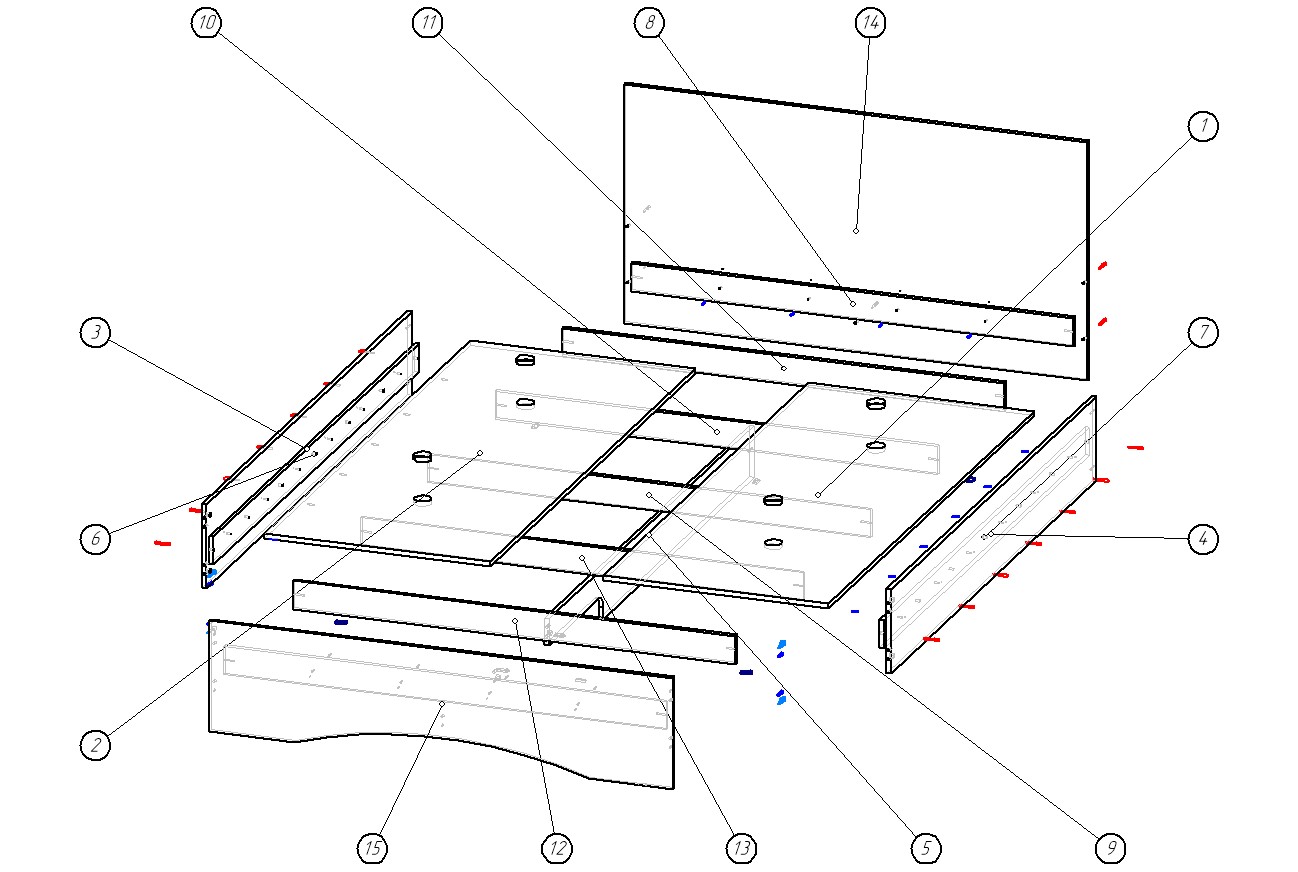 10
11
8
14
1
3
7
6
4
2
15
12
13
5
9